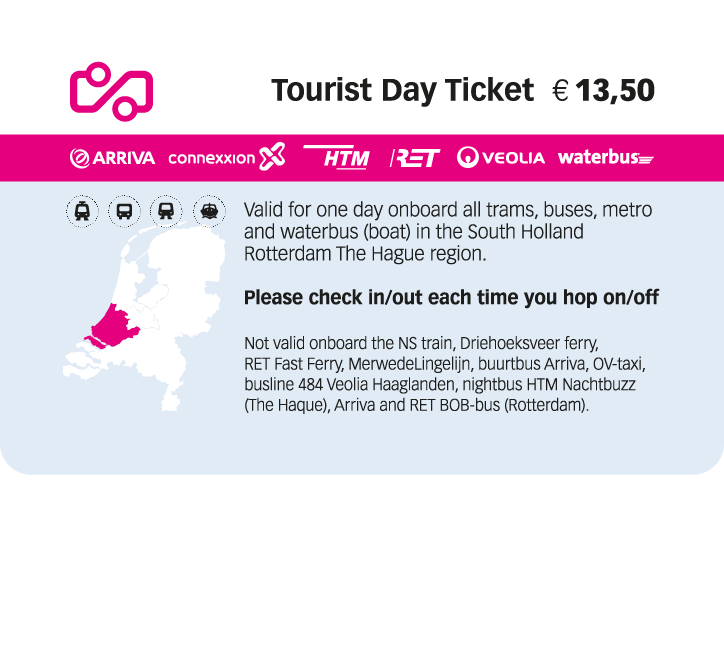 Tourist Day Ticket € 13,50

ARRIVA connexxion HTM RET VEOLIA waterbus

Valid for one day onboard all trams, buses, metro and waterbus (boat) in the South Holland Rotterdam The Hague region.

Please check in/out each time you hop on/off

Not valid onboard the NS train, Driehoeksveer ferry, RET Fast Ferry, MerwedeLingelijn, buurtbus Arriva, OV-taxi, busline 484 Veolia Haaglanden, nightbus HTM Nachtbuzz (The Haque), Arriva and RET BOB-bus (Rotterdam).